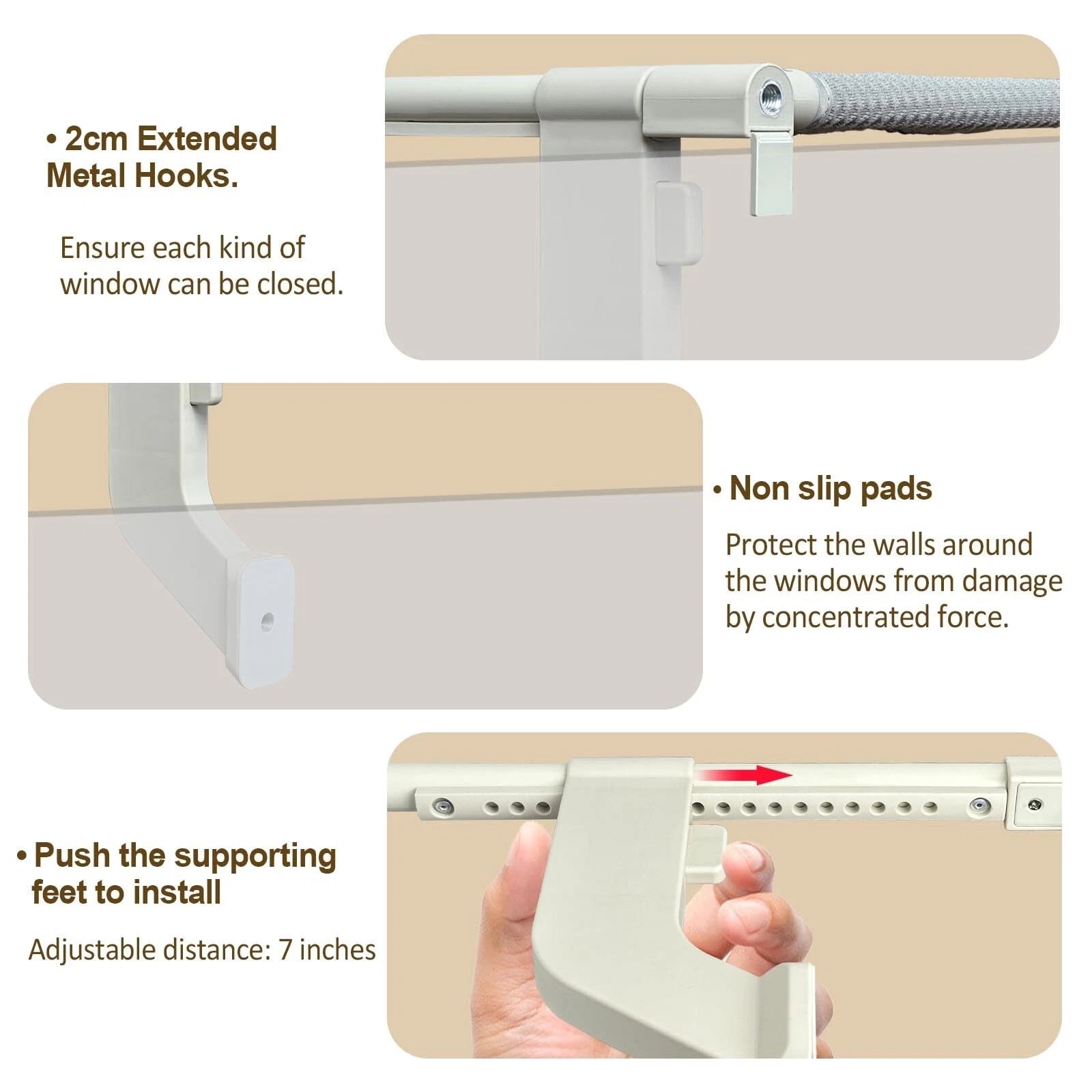 • 2cm Extended Metal Hooks.

Ensure each kind of window can be closed.

• Non slip pads

Protect the walls around the windows from damage by concentrated force.

• Push the supporting feet to install

Adjustable distance: 7 inches